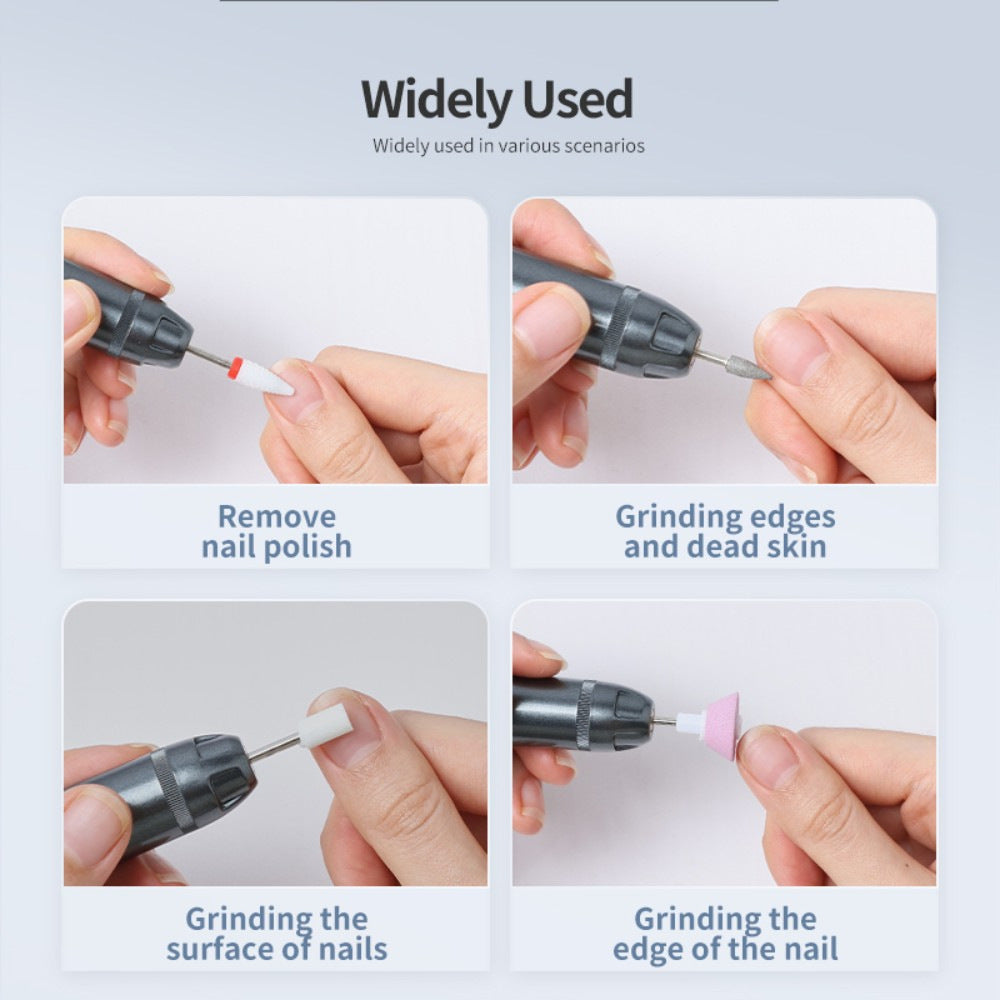 Widely Used

Widely used in various scenarios

Remove nail polish

Grinding edges and dead skin

Grinding the surface of nails

Grinding the edge of the nail