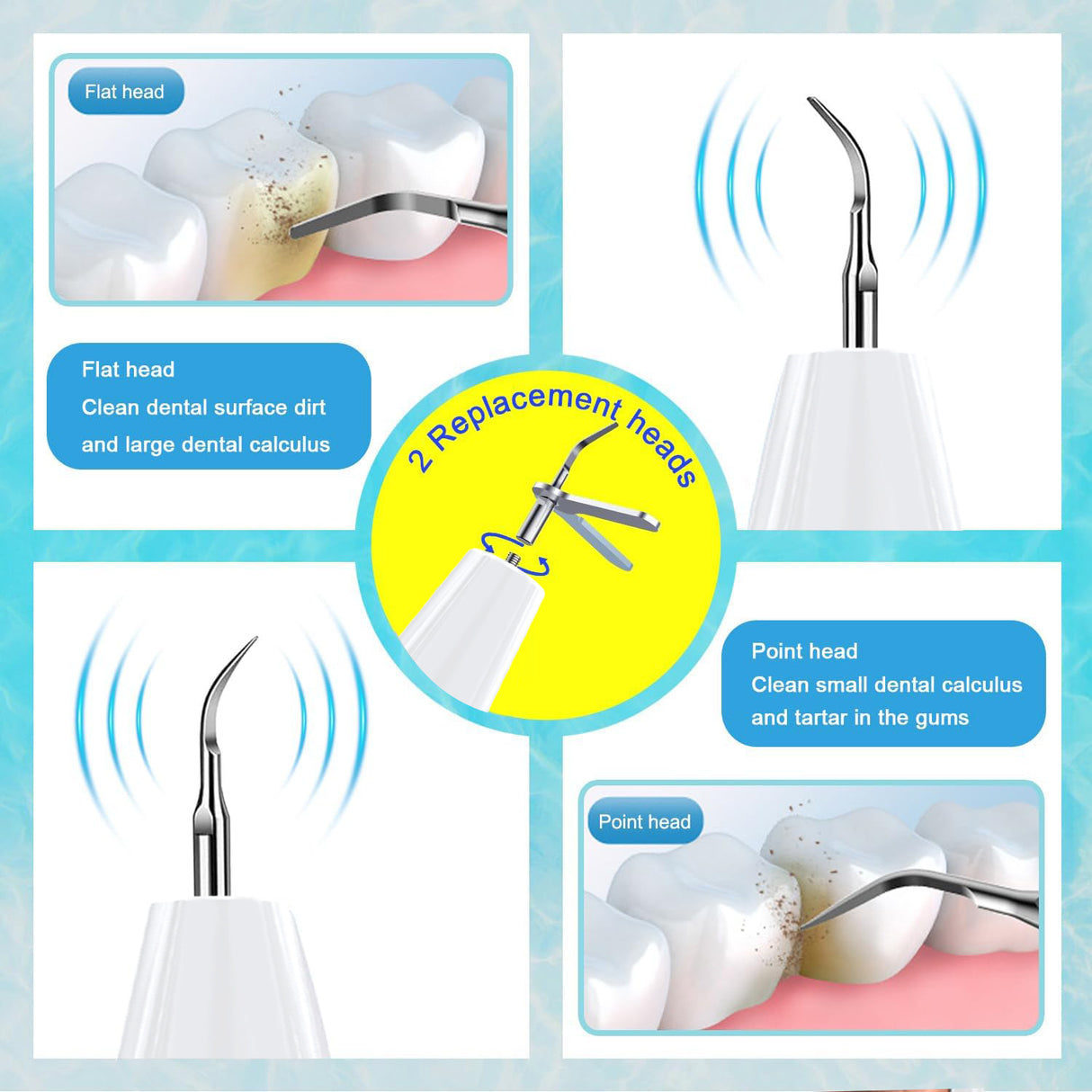 Flat head

Flat head
Clean dental surface dirt and large dental calculus

2 Replacement heads

Point head
Clean small dental calculus and tartar in the gums

Point head