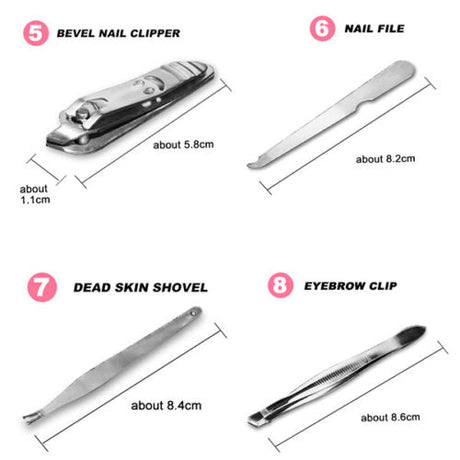 5 BEVEL NAIL CLIPPER

about 5.8cm

about 1.1cm

6 NAIL FILE

about 8.2cm

7 DEAD SKIN SHOVEL

about 8.4cm

8 EYEBROW CLIP

about 8.6cm