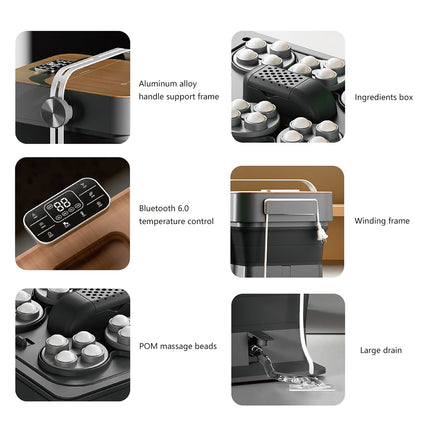 Aluminum alloy handle support frame

Ingredients box

88

Bluetooth 6.0 temperature control

Winding frame

POM massage beads

Large drain