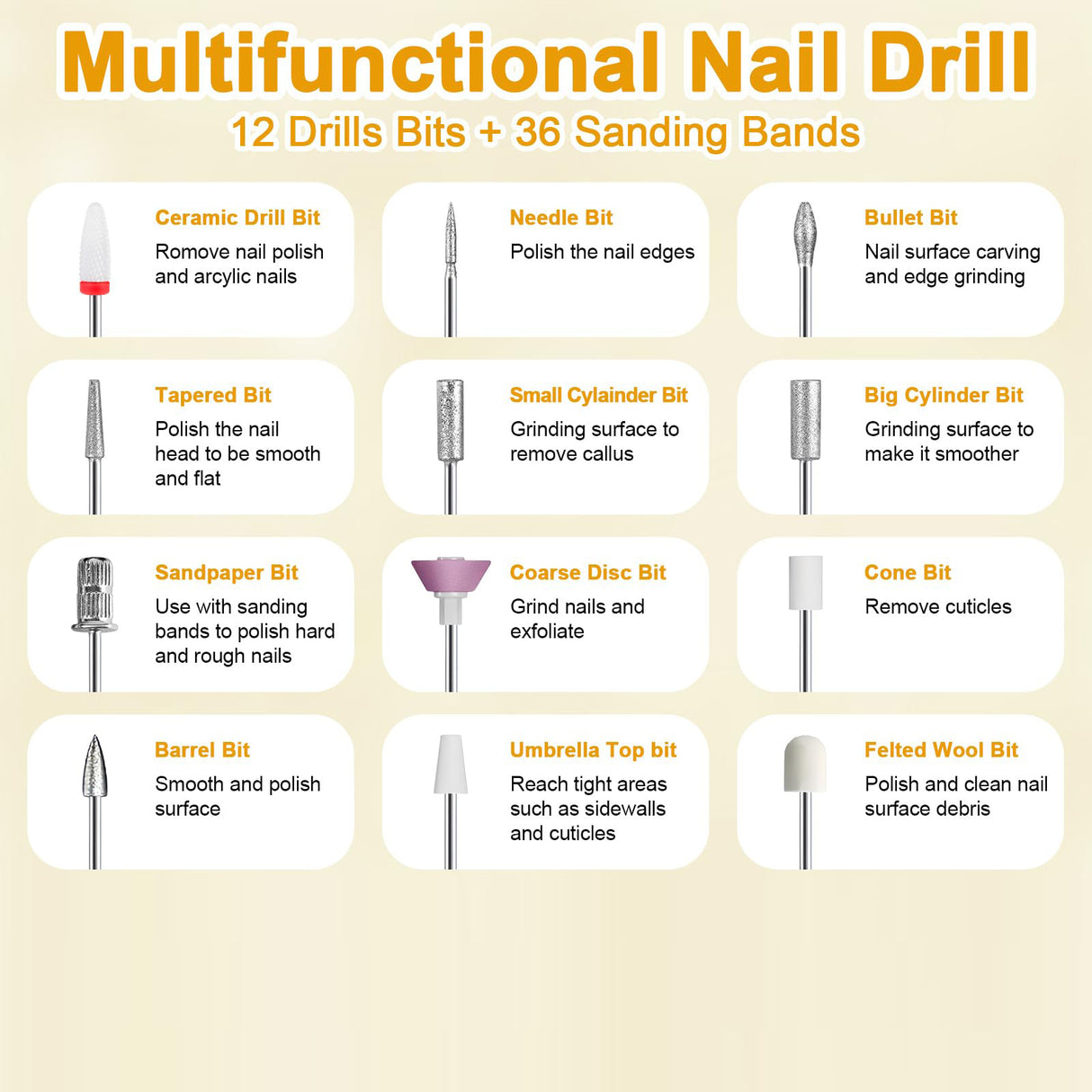 Multifunctional Nail Drill
12 Drills Bits + 36 Sanding Bands

Ceramic Drill Bit
Romove nail polish and arcylic nails

Needle Bit
Polish the nail edges

Bullet Bit
Nail surface carving and edge grinding

Tapered Bit
Polish the nail head to be smooth and flat

Small Cylainder Bit
Grinding surface to remove callus

Big Cylinder Bit
Grinding surface to make it smoother

Sandpaper Bit
Use with sanding bands to polish hard and rough nails

Coarse Disc Bit
Grind nails and exfoliate

Cone Bit
Remove cuticles

Barrel Bit
Smooth and polish surface

Umbrella Top bit
Reach tight areas such as sidewalls and cuticles

Felted Wool Bit
Polish and clean nail surface debris