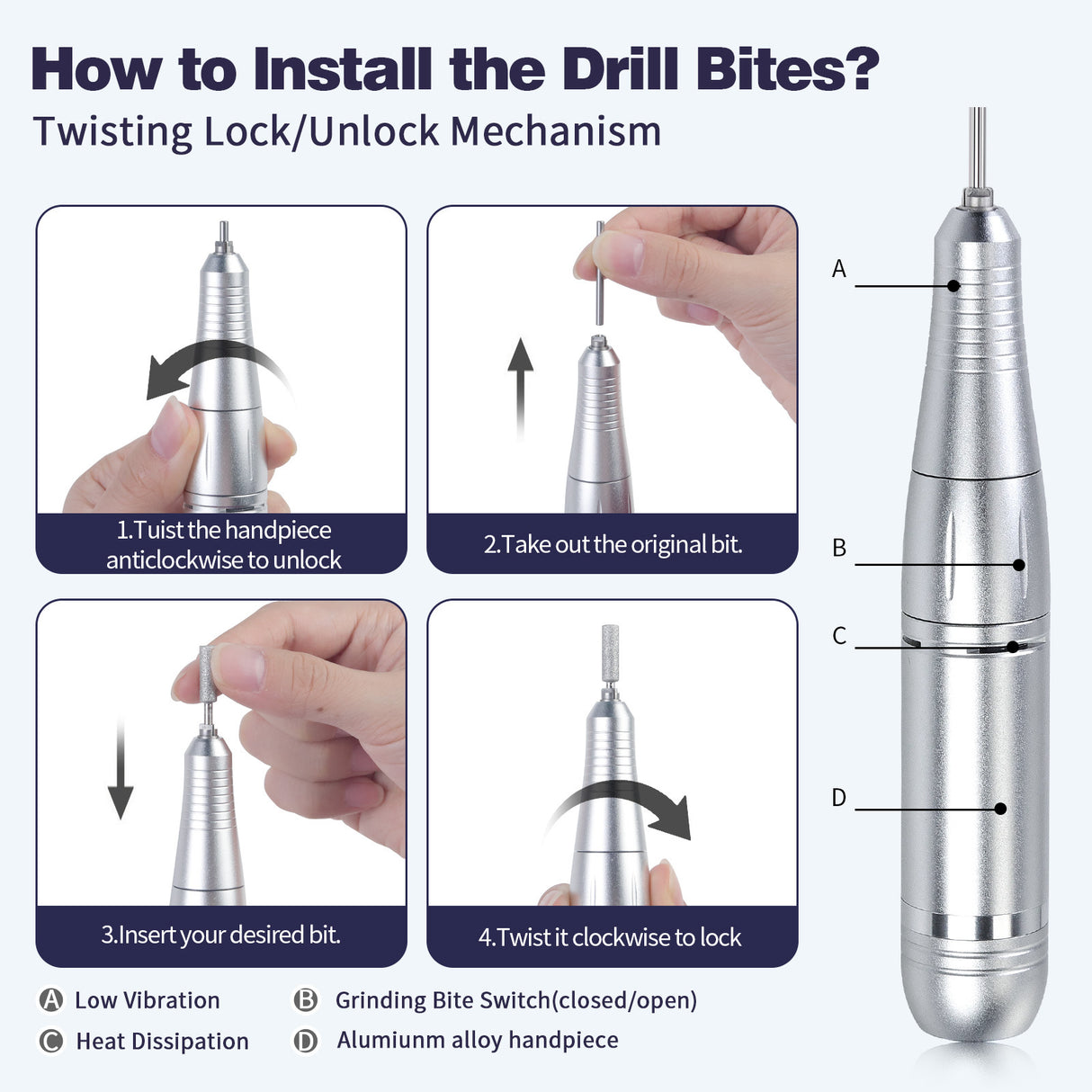 How to Install the Drill Bites?

Twisting Lock/Unlock Mechanism

1.Tuist the handpiece anticlockwise to unlock

2.Take out the original bit.

3.Insert your desired bit.

4.Twist it clockwise to lock

A

B

C

D

A Low Vibration

B Grinding Bite Switch(closed/open)

C Heat Dissipation

D Alumiunm alloy handpiece