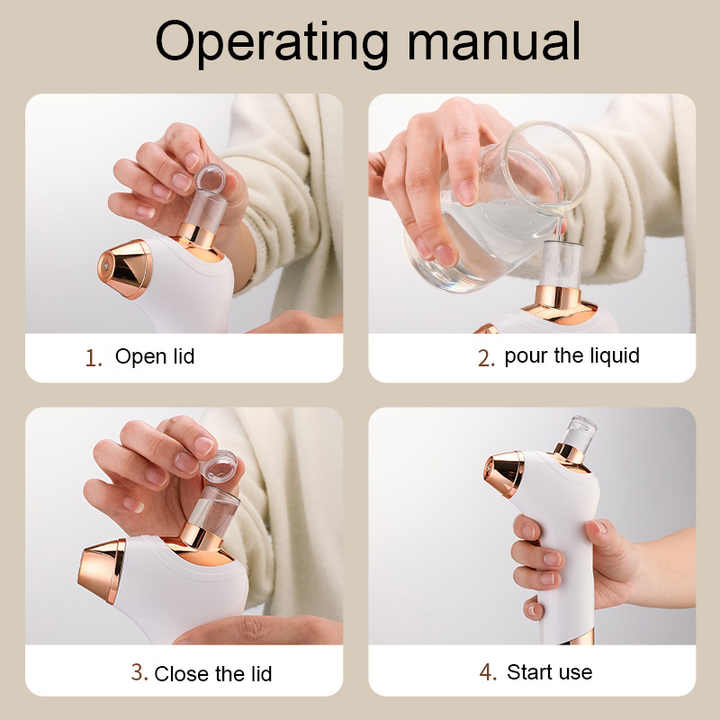 Operating manual

1. Open lid

2. pour the liquid

3. Close the lid

4. Start use