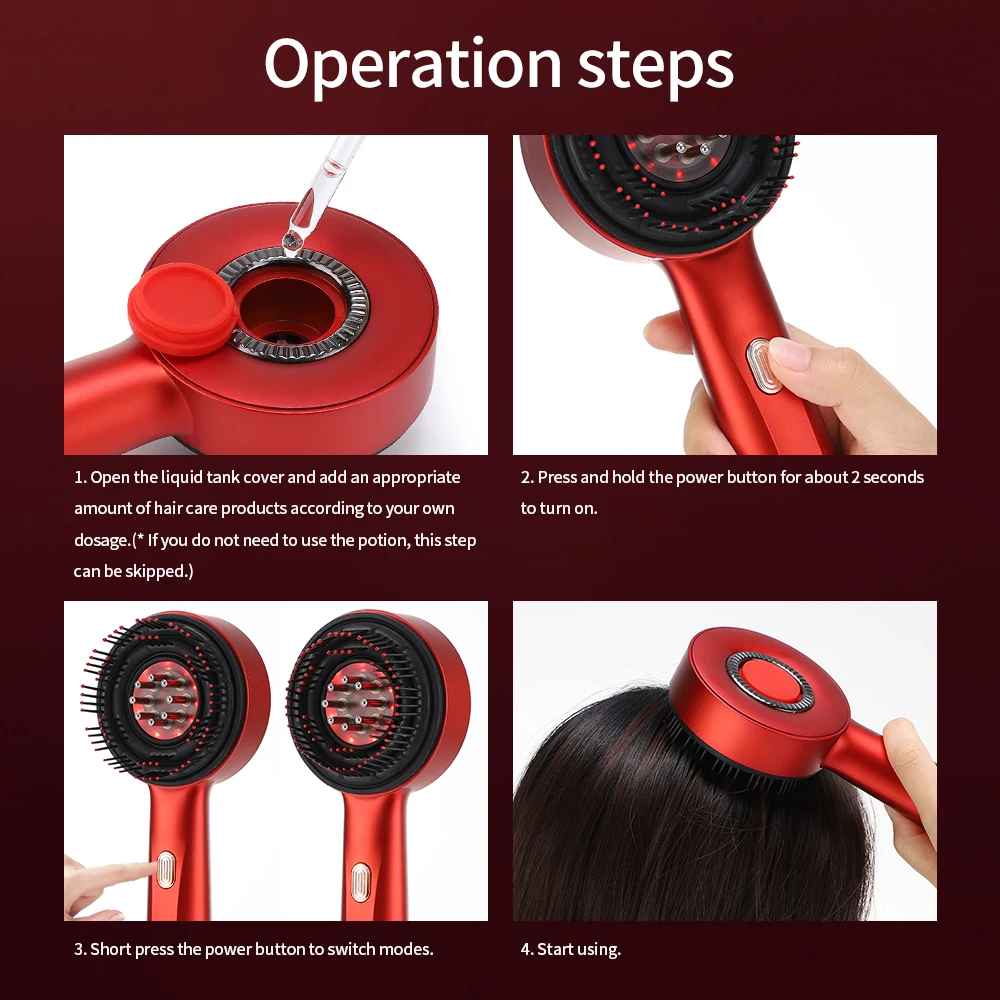 Operation steps

1. Open the liquid tank cover and add an appropriate amount of hair care products according to your own dosage.(* If you do not need to use the potion, this step can be skipped.)

2. Press and hold the power button for about 2 seconds to turn on.

3. Short press the power button to switch modes.

4. Start using.