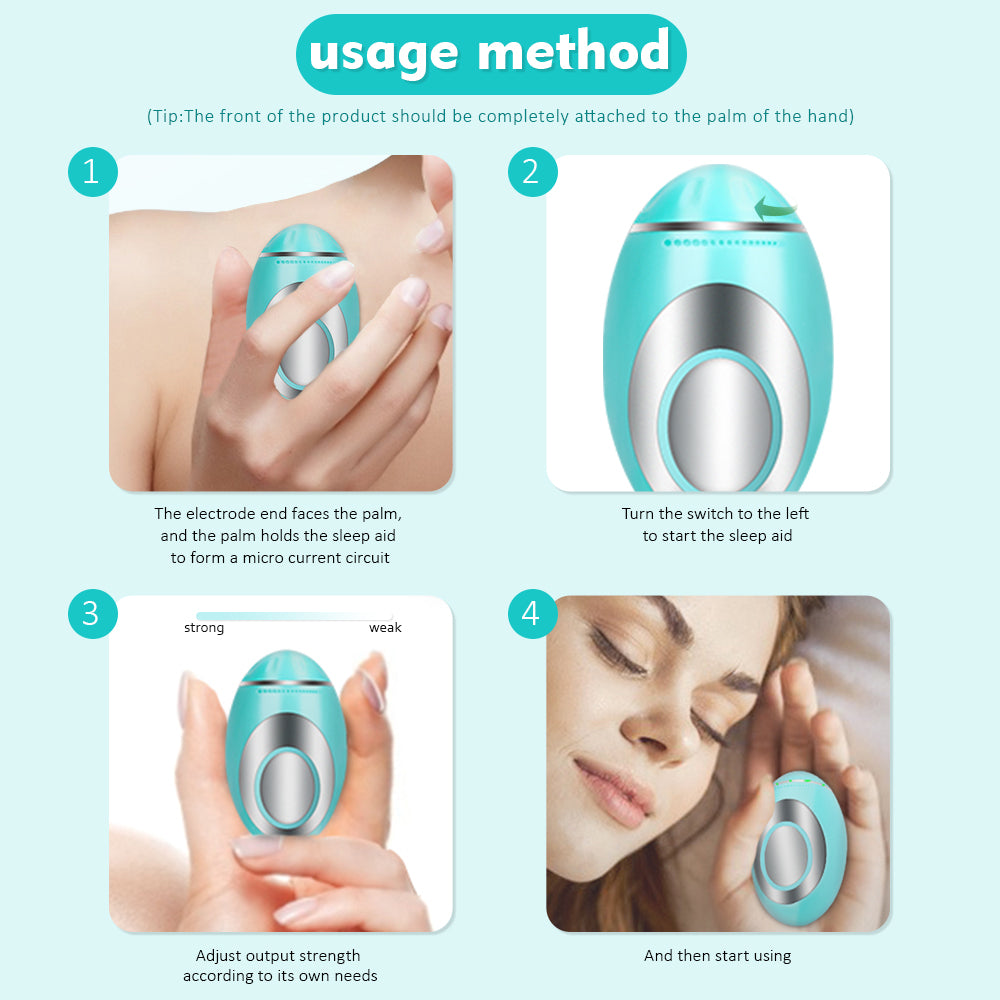 usage method

(Tip:The front of the product should be completely attached to the palm of the hand)

1

The electrode end faces the palm, and the palm holds the sleep aid to form a micro current circuit

2

Turn the switch to the left to start the sleep aid

3

strong

weak

Adjust output strength according to its own needs

4

And then start using